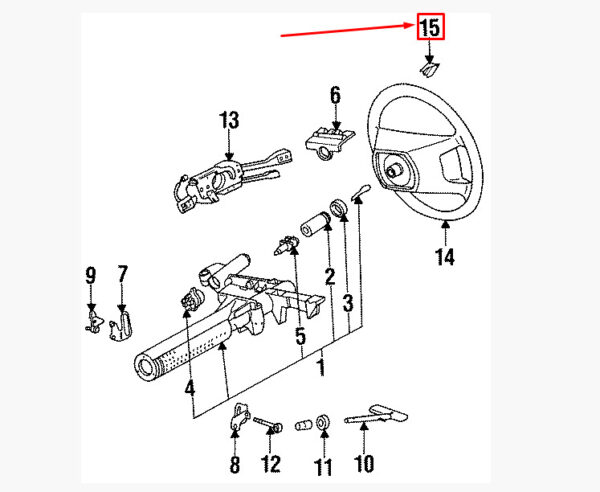 15
6
13
14
9
7
2
3
5
1
4
8
12
11
10