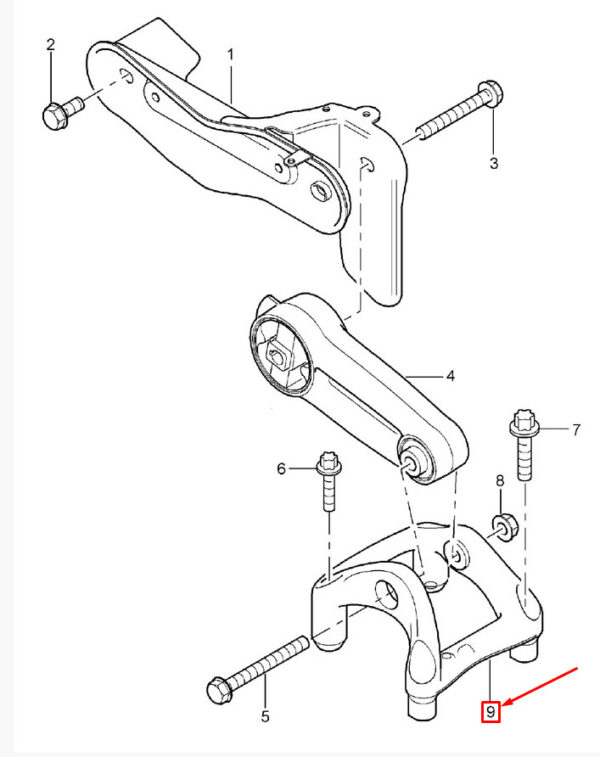 2
1
3
4
7
6
8
5
9