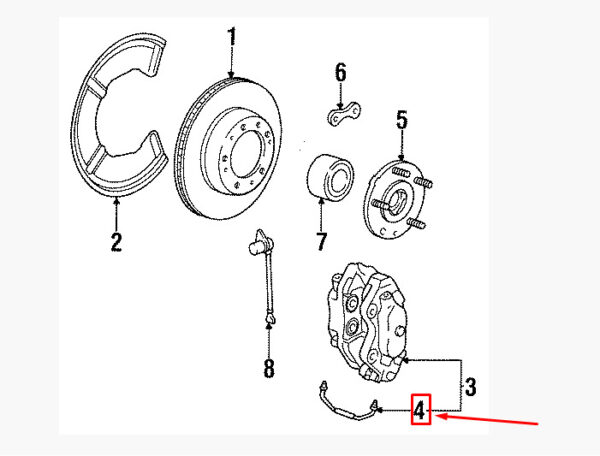 1
6
5
2
7
8
3
4