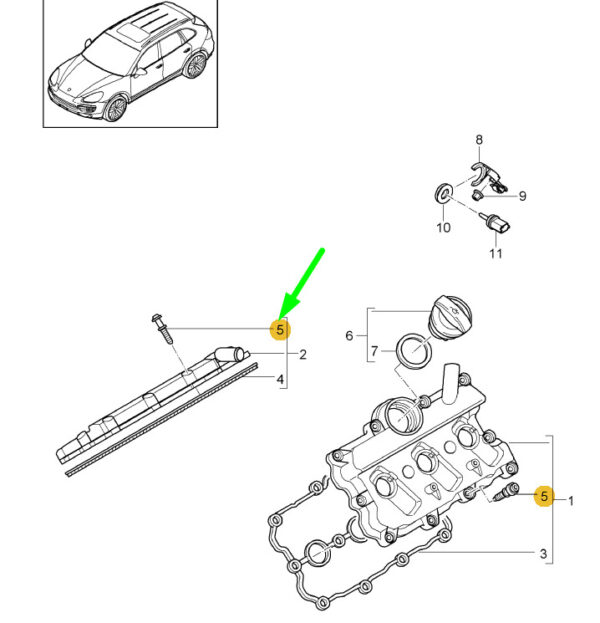 8
9
10
11
5
2
4
6
7
5
1
3