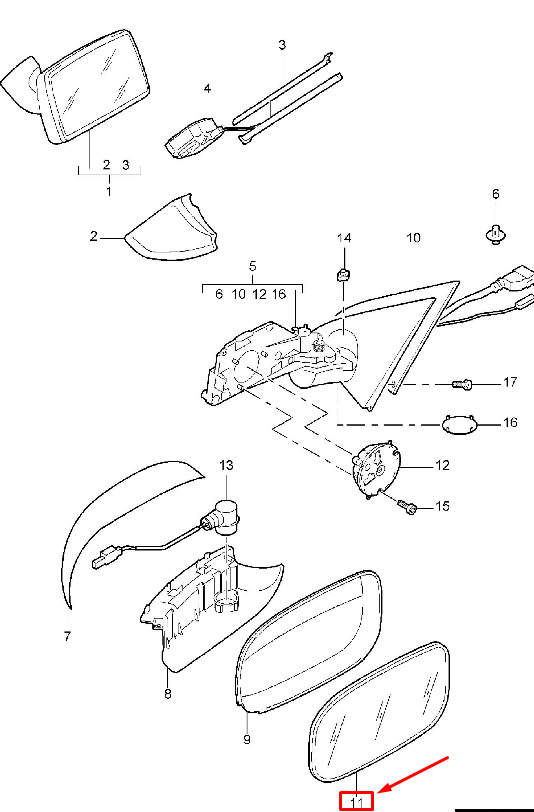 3
4
2 3
1
6
2
14
10
5
6 10 12 16
17
16
13
12
15
7
8
9
11