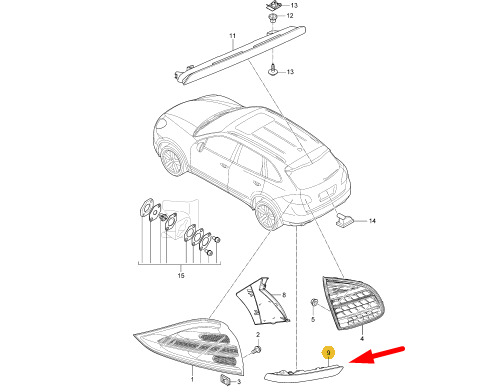 13
12
11
13
14
15
8
5
4
2
9
1
3