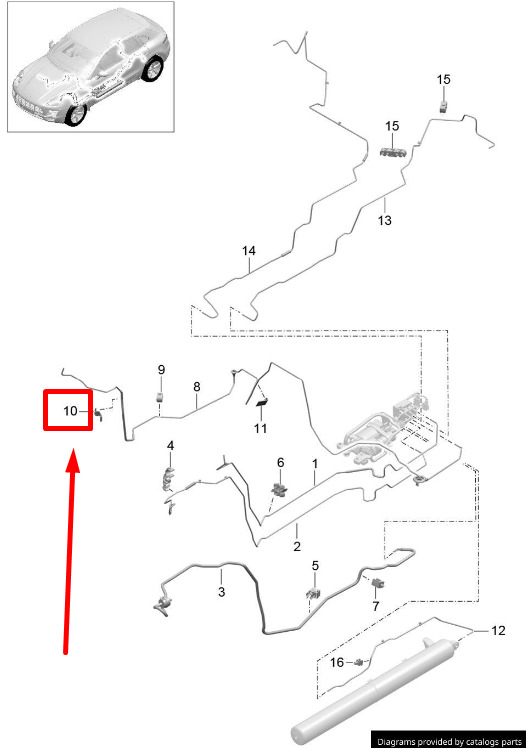 15
15
13
14
9
8
10
11
4
6
1
2
5
3
7
12
16
Diagrams provided by catalogs parts