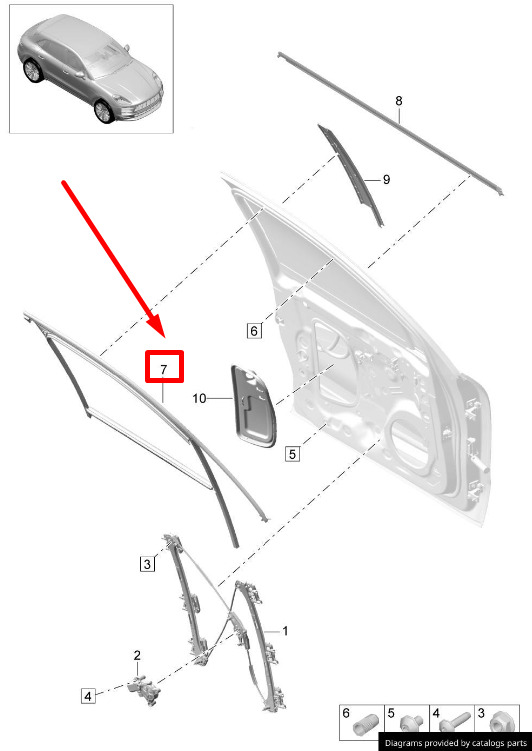 8
9
6
7
10
5
3
1
2
4
6
5
4
3
Diagrams provided by catalogs parts