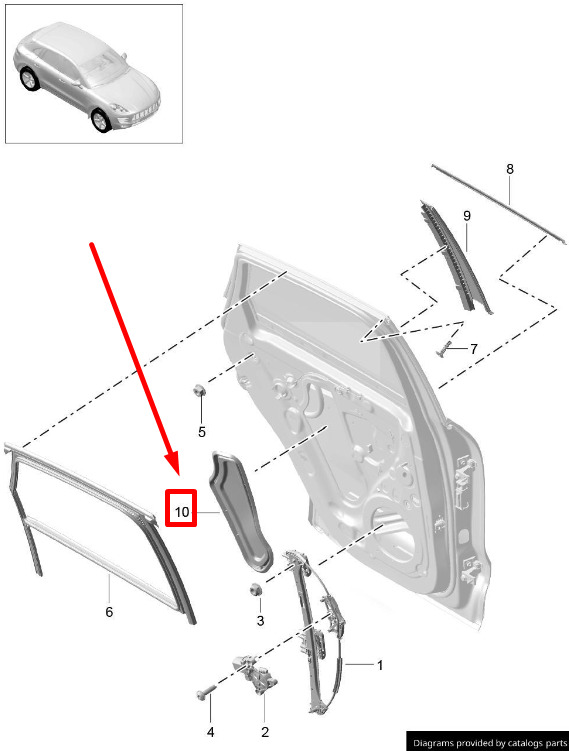 8
9
7
5
10
6
3
1
4
2
Diagrams provided by catalogs parts