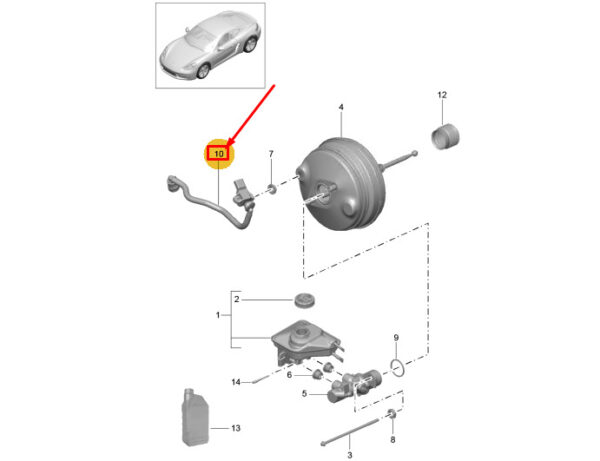 12
4
10
7
2
1
9
14
6
5
13
8
3