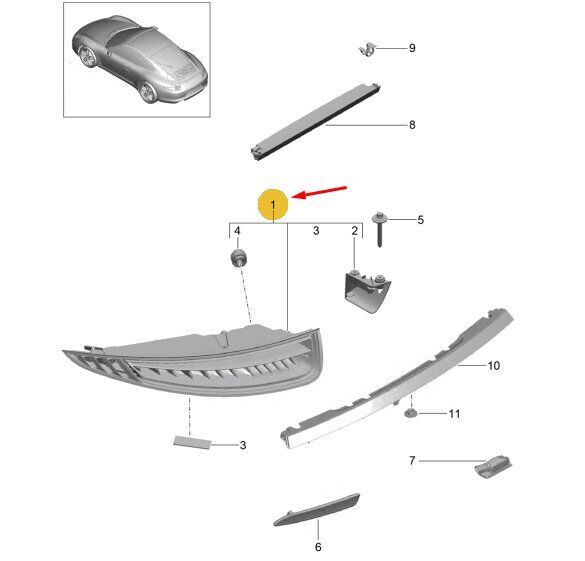 9
8
1
5
4
3
2
10
11
3
7
6