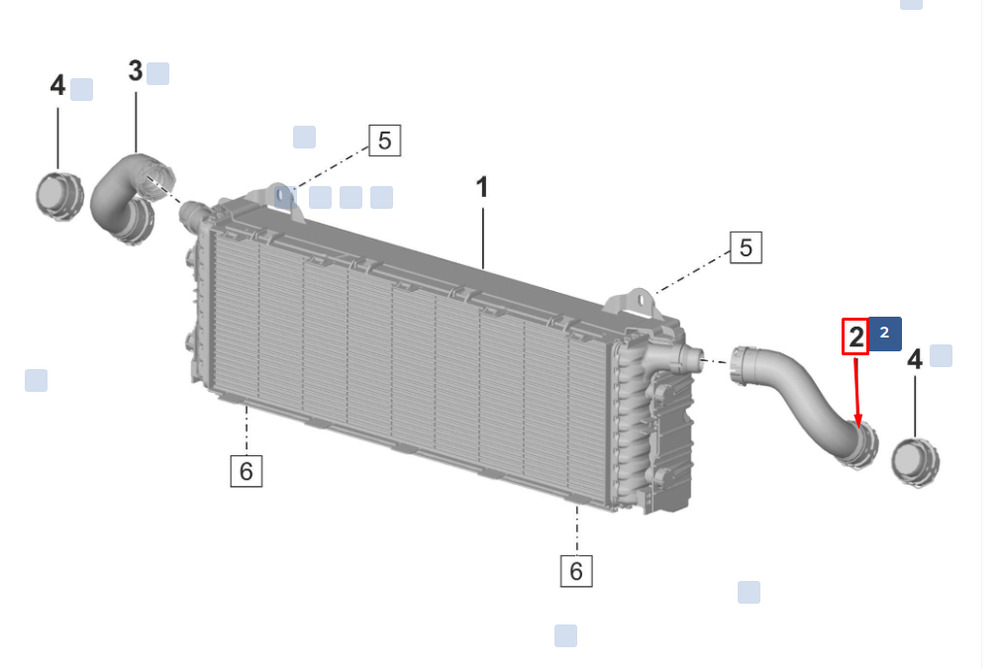 4
3
5
1
5
2
2
4
6
6