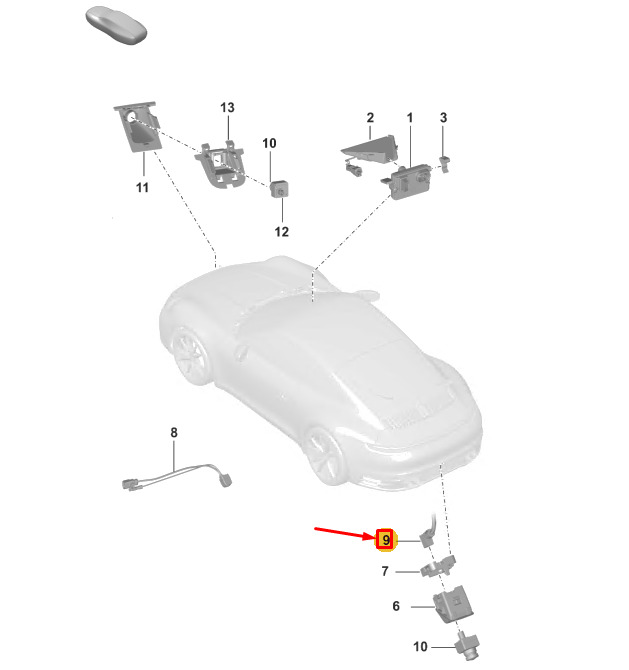 13
2
1
3
10
11
12
8
9
7
6
10