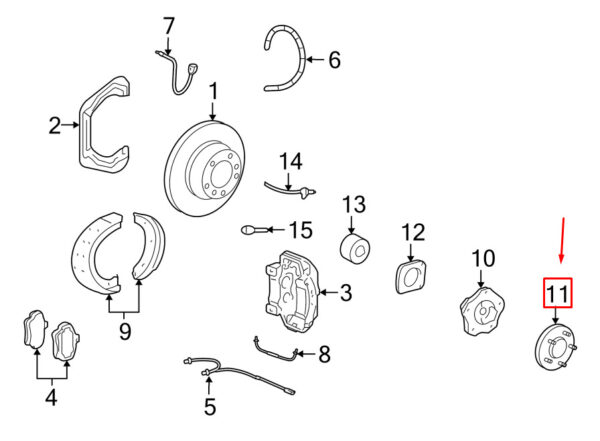 7
6
1
2
14
13
15
12
10
11
3
9
8
4
5