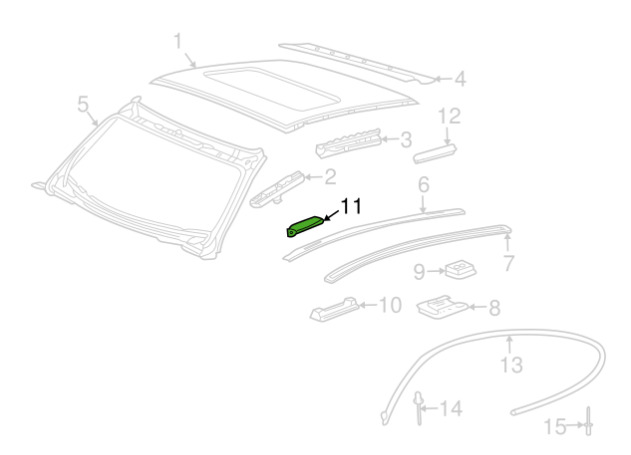 1
4
5
12
3
2
6
11
7
9
10
8
13
14
15