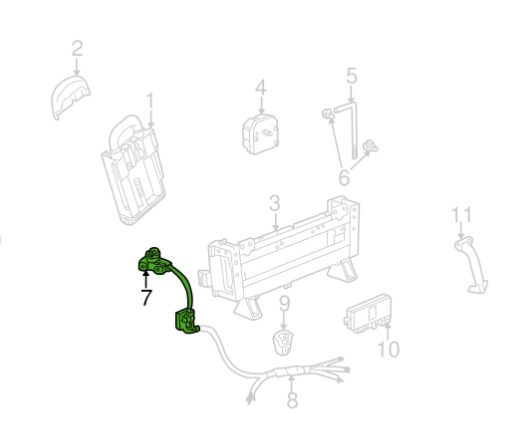 2
1
4
5
6
3
11
7
9
10
8