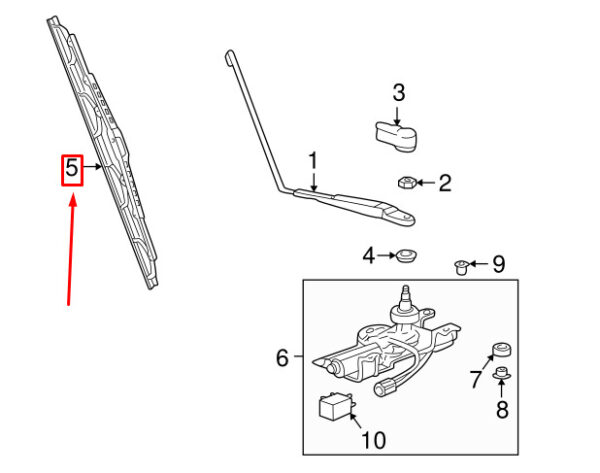 5
3
1
2
4
9
6
7
8
10