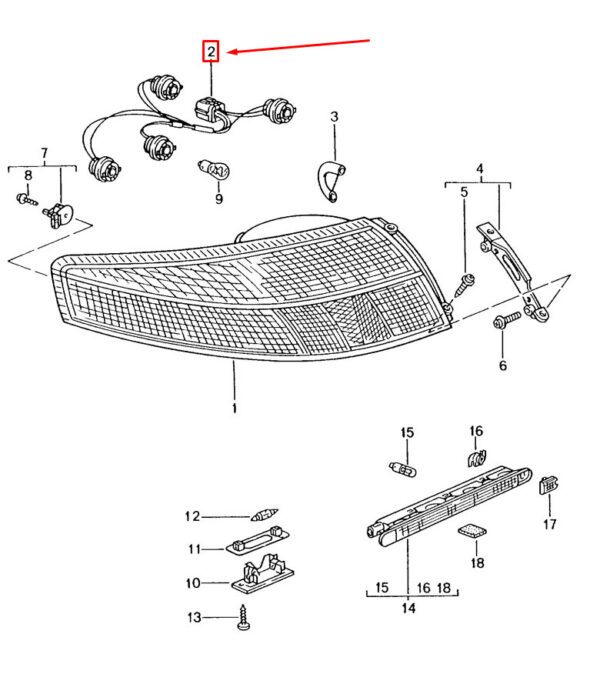 2
3
7
8
9
4
5
6
1
15
16
17
18
12
11
10
13
15 16 18
14