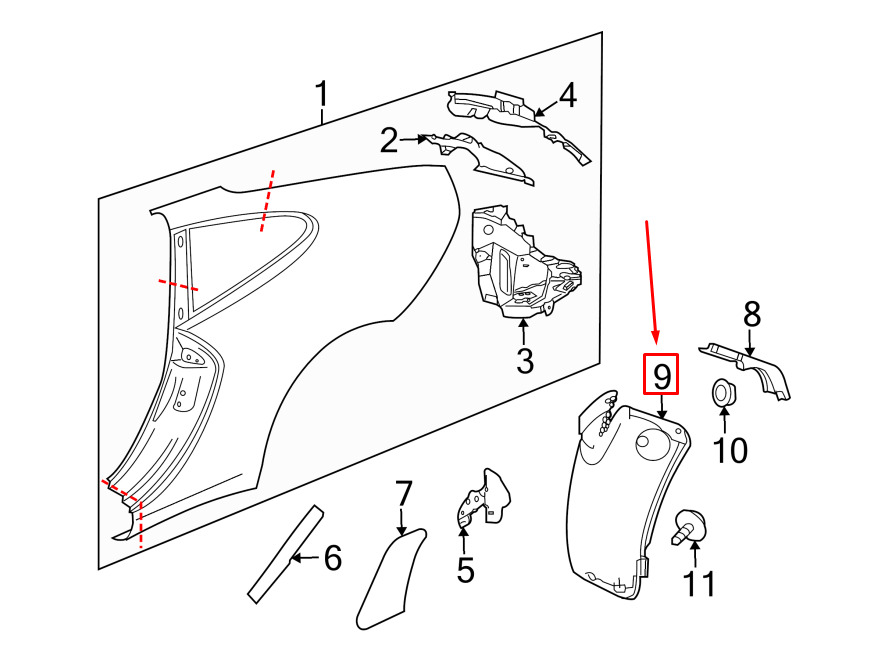 1
4
2
3
8
9
10
7
6
5
11