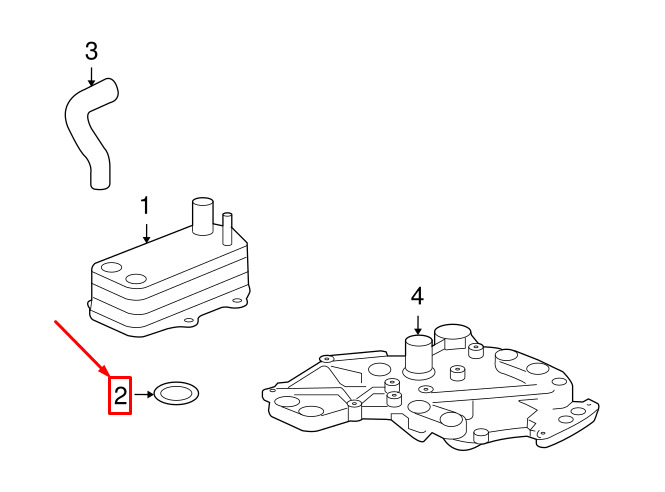 3

1

4

2