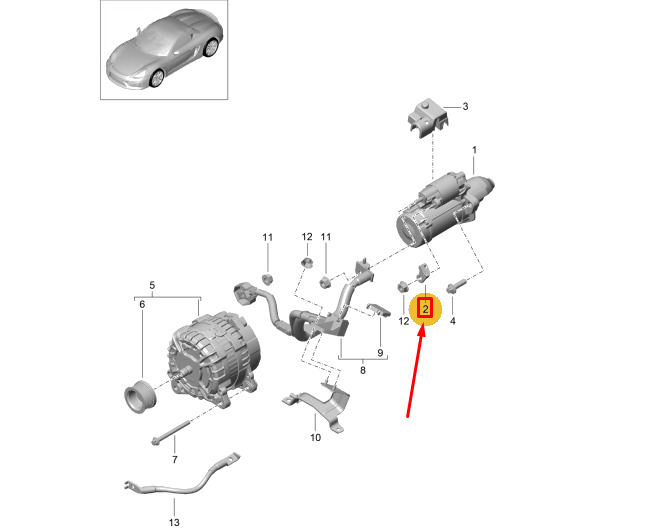 3

1

11

12

11

5

6

12

2

4

9

8

10

7

13