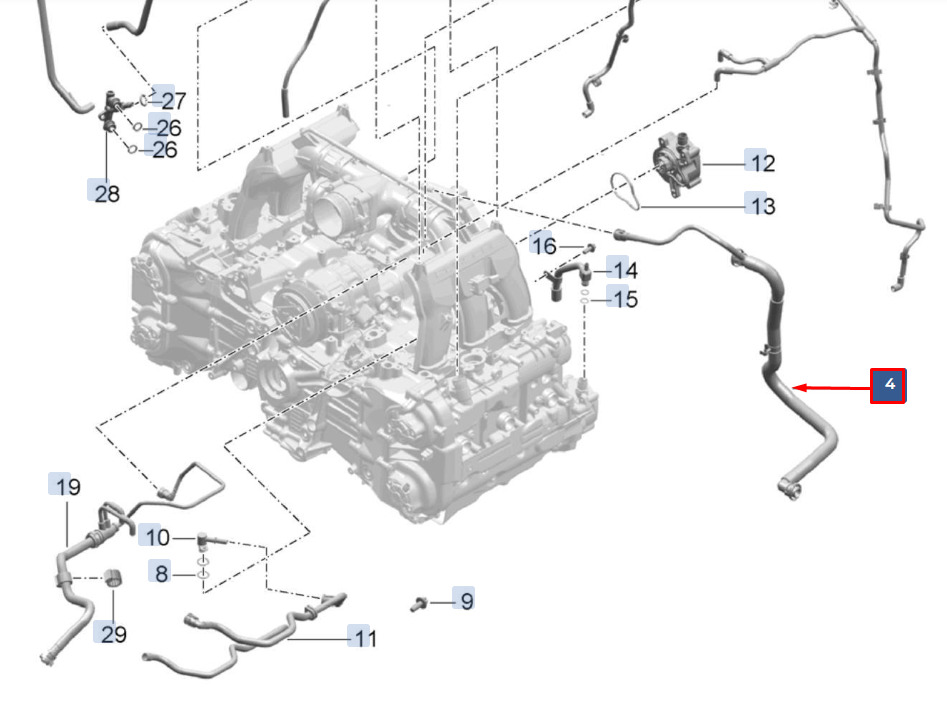 27
26
26
28
12
13
16
14
15
4
19
10
8
29
9
11