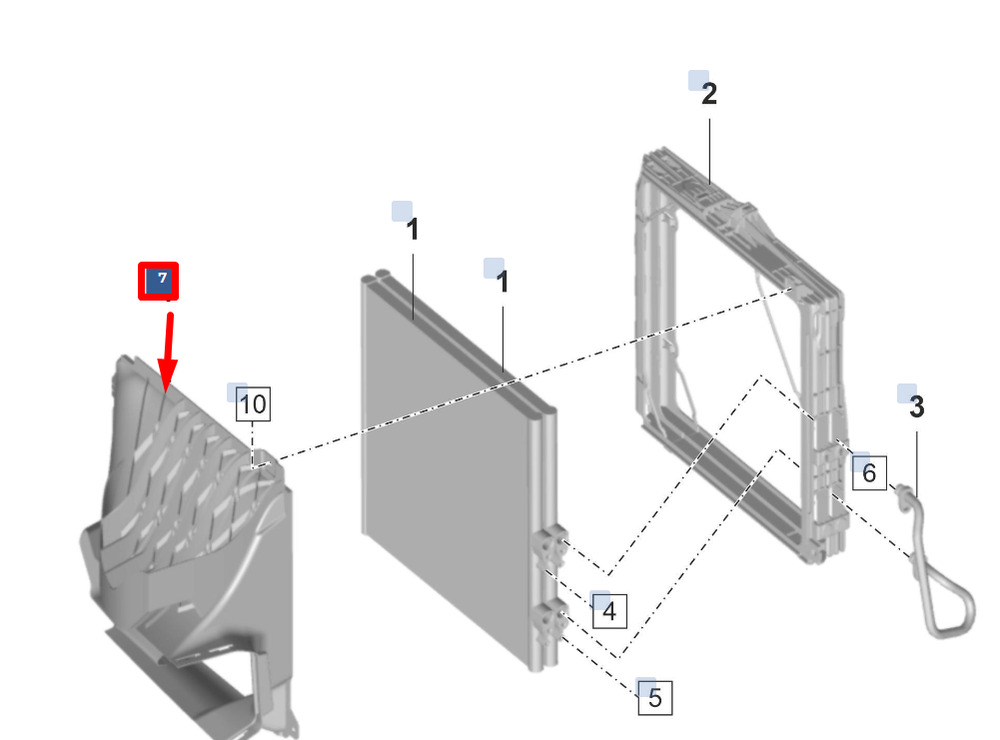 2

1

1

7

10

3

6

4

5