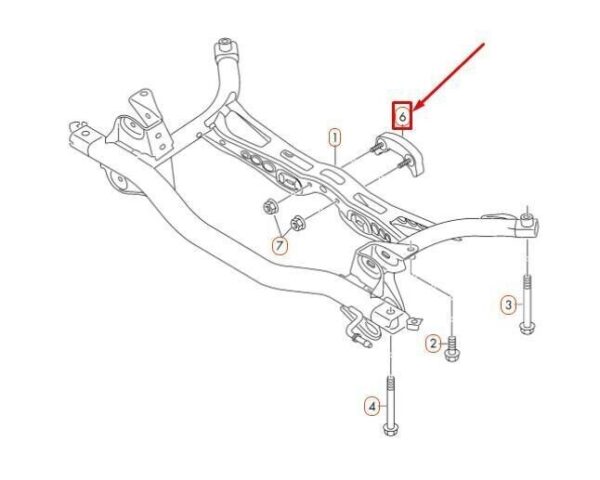 6
1
7
3
2
4