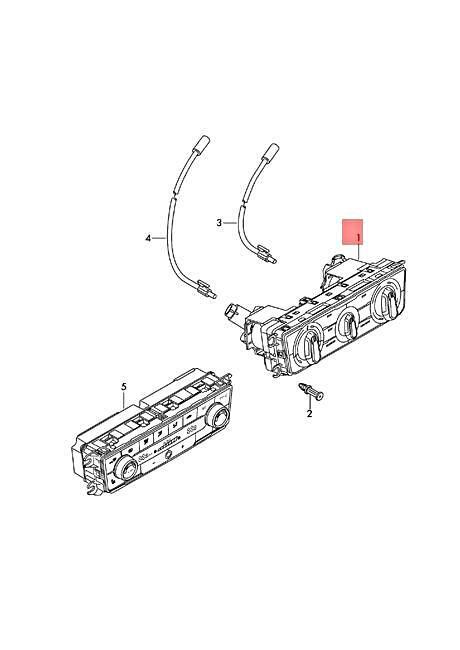 4
3
1
5
2