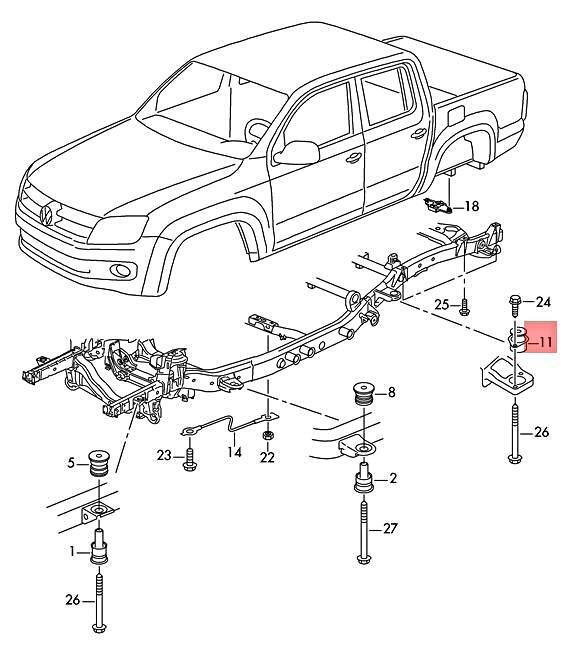 18
25
24
11
8
26
23
14
22
5
2
27
1
26