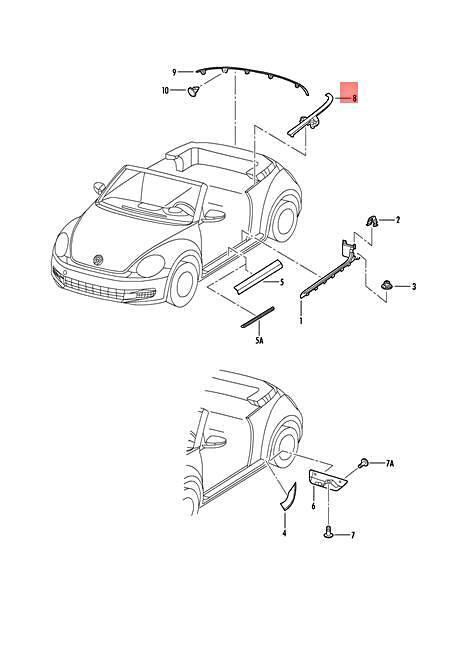 9
10
8
2
3
5
1
5A
7A
6
4
7