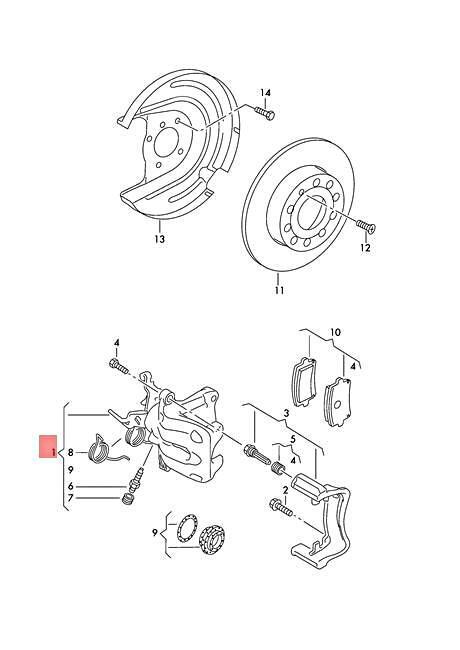 14
13
12
11
10
4
4
3
5
4
1
8
9
6
7
2
9