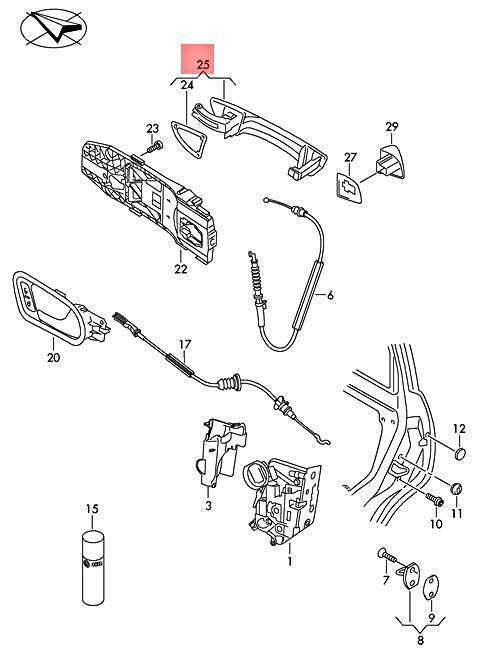 25
24
23
29
27
22
6
20
17
12
3
11
10
15
1
7
9
8