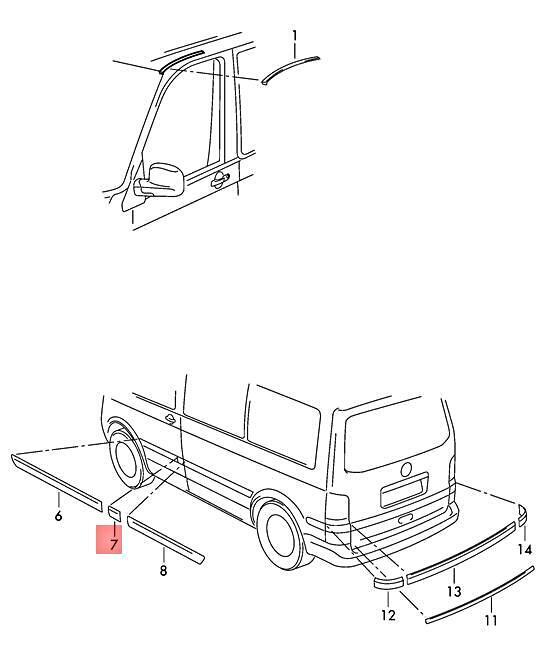 1

6

7

8

14

13

12

11