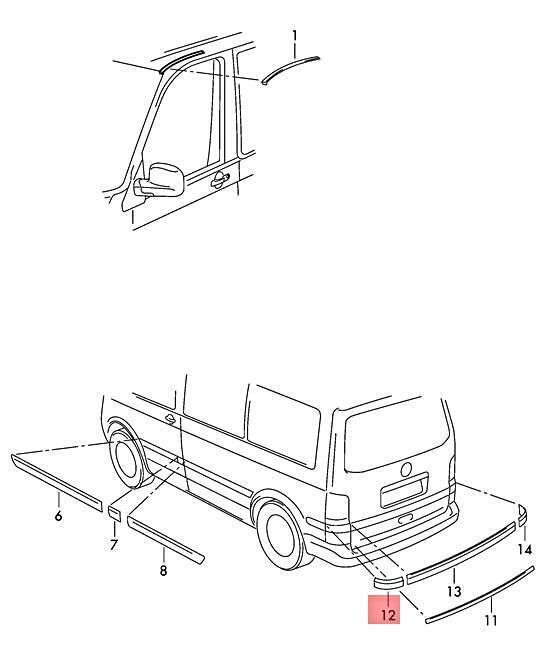 1

6
7
8
14
13
12
11