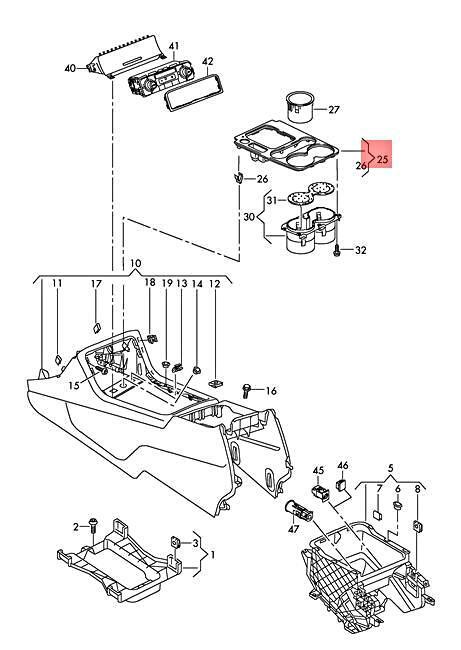 40
41
42
27
25
26
26
31
30
32
10
11
17
18
19
13
14
12
15
16
45
46
5
7
6
8
47
2
3
1