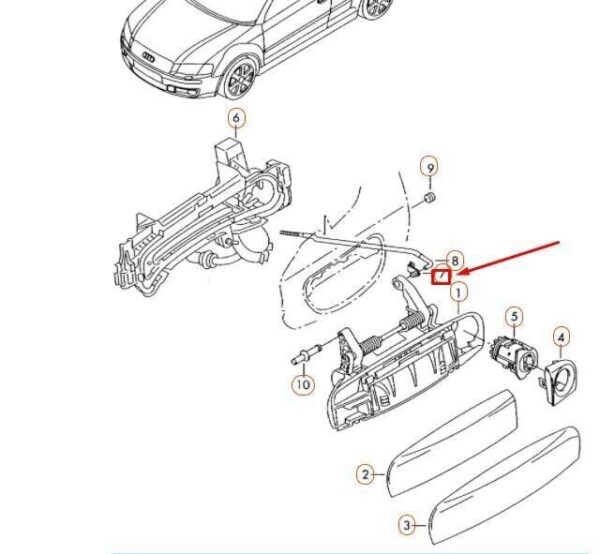 6
9
8
7
1
5
4
10
2
3