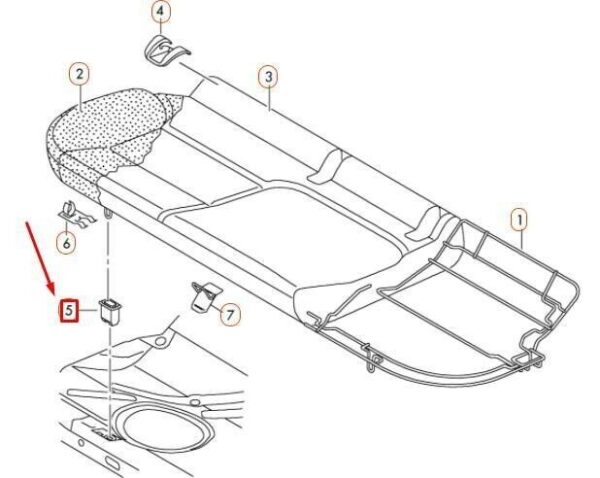 4
2
3
1
6
5
7