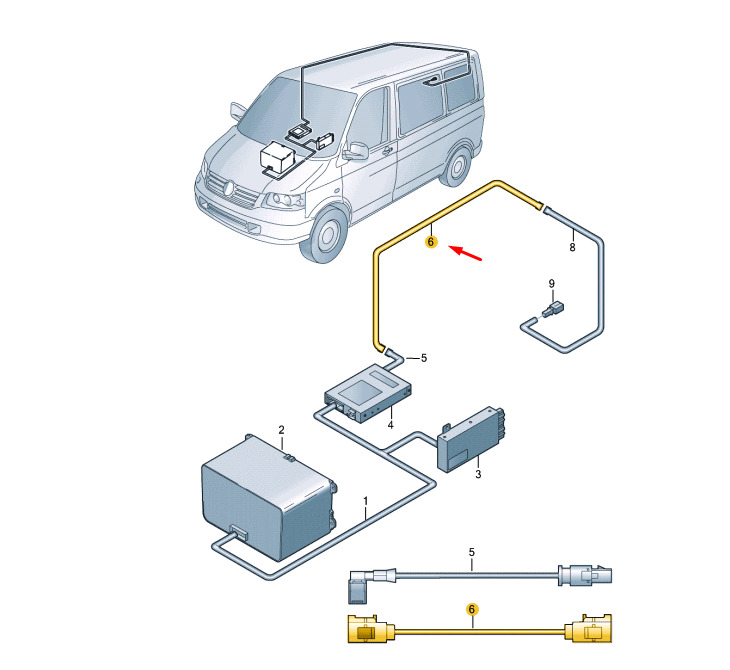 6
8
9
5
4
2
3
1
5
6