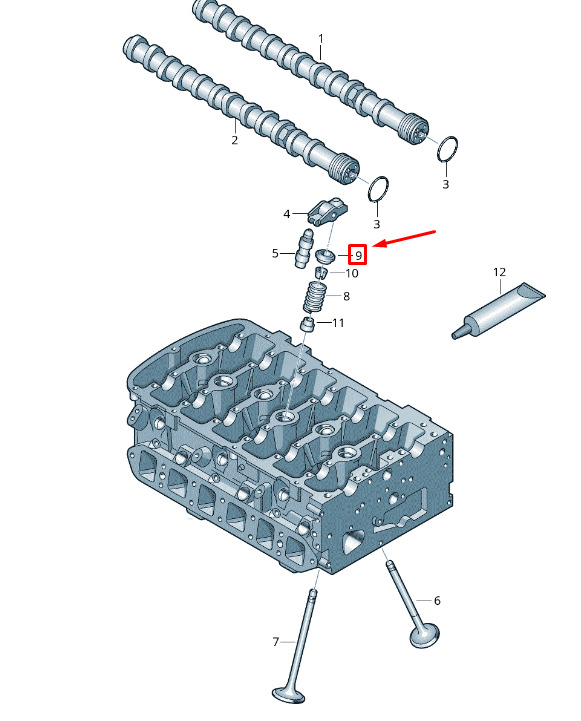 1
2
3
3
4
5
9
10
8
11
12
6
7