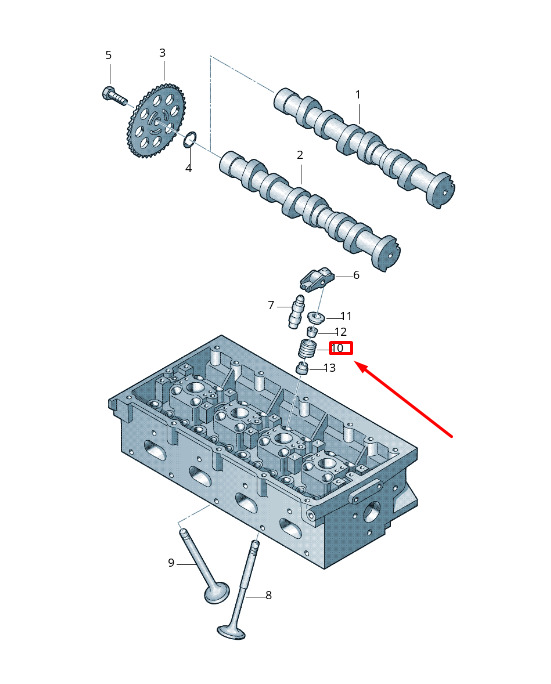 5
3
1
4
2
6
7
11
12
10
13
9
8