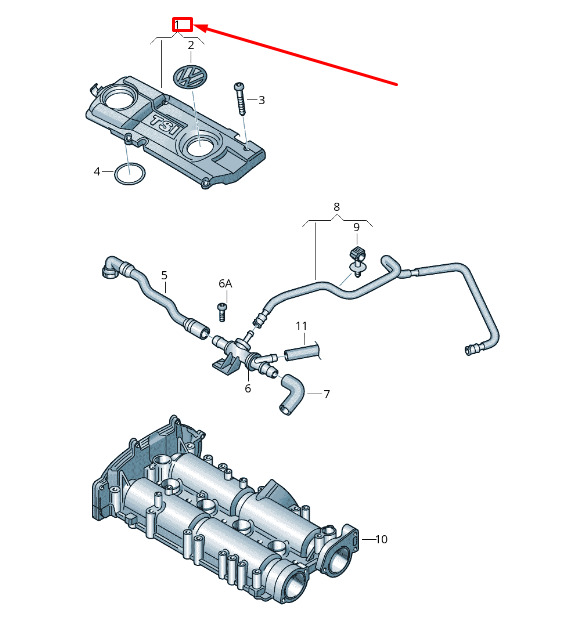 1
2
3
TSI
4
8
9
5
6A
11
6
7
10