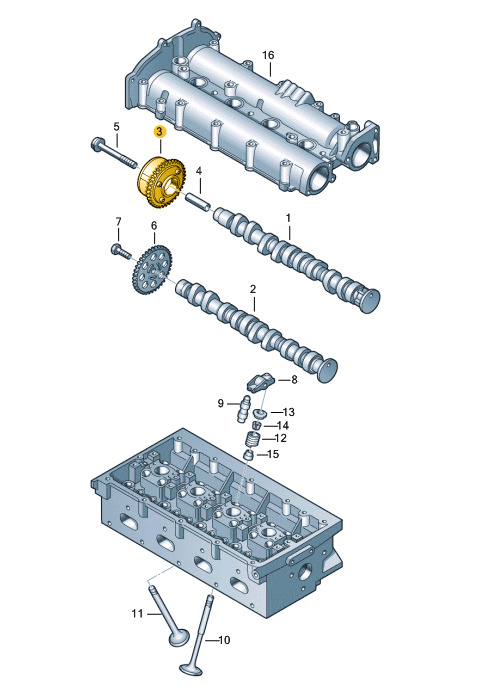 16
5
3
4
1
7
6
2
8
9
13
14
12
15
11
10