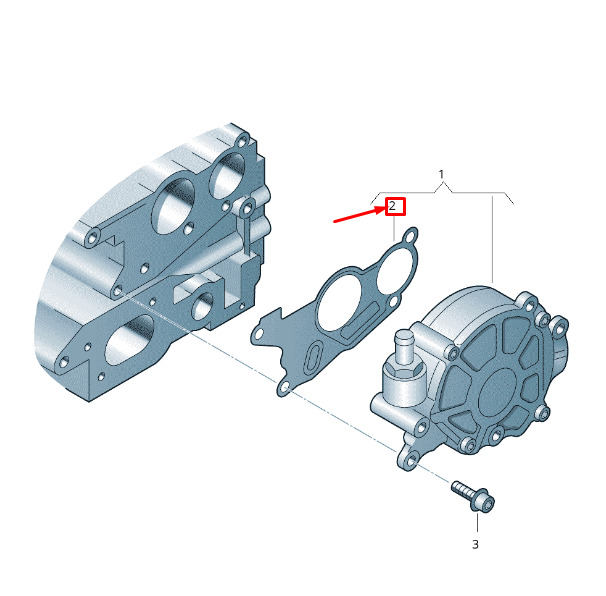 1
2
3