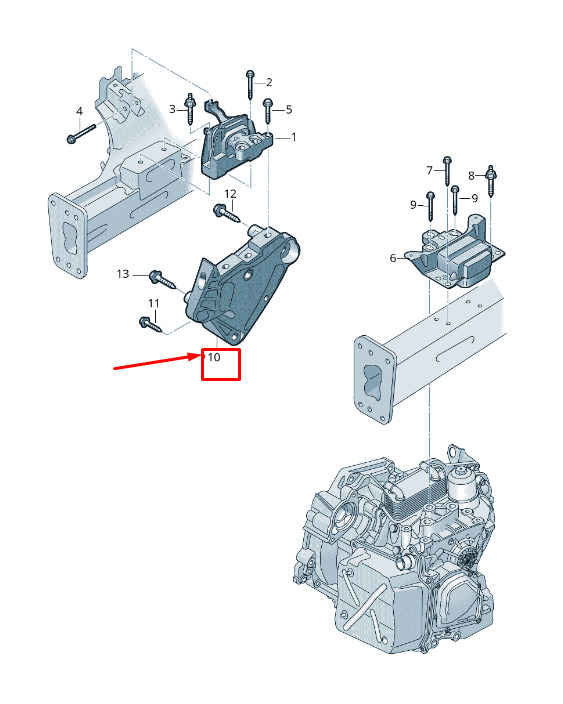 2
3
5
4
1
12
13
11
10
7
8
9
9
6