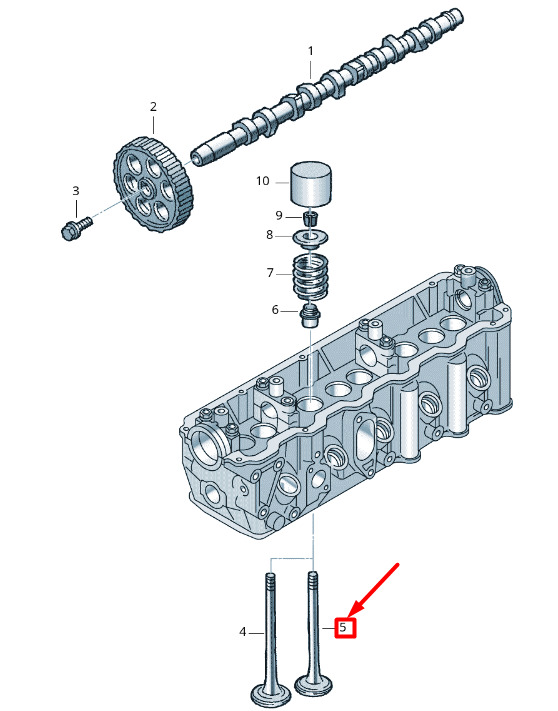 1
2
3
10
9
8
7
6
4
5