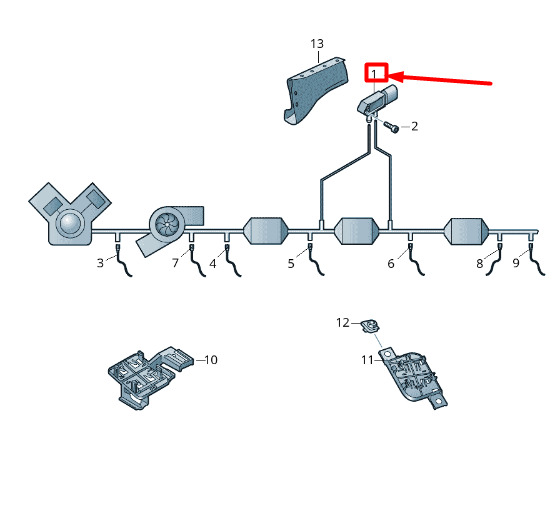 13
1
2
3
7
4
5
6
8
9
12
10
11