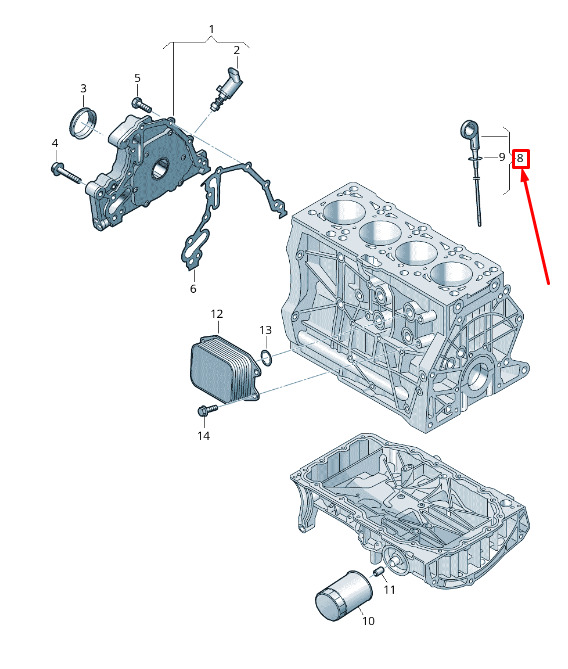 1
2
3
5
4
9
8
6
12
13
14
11
10