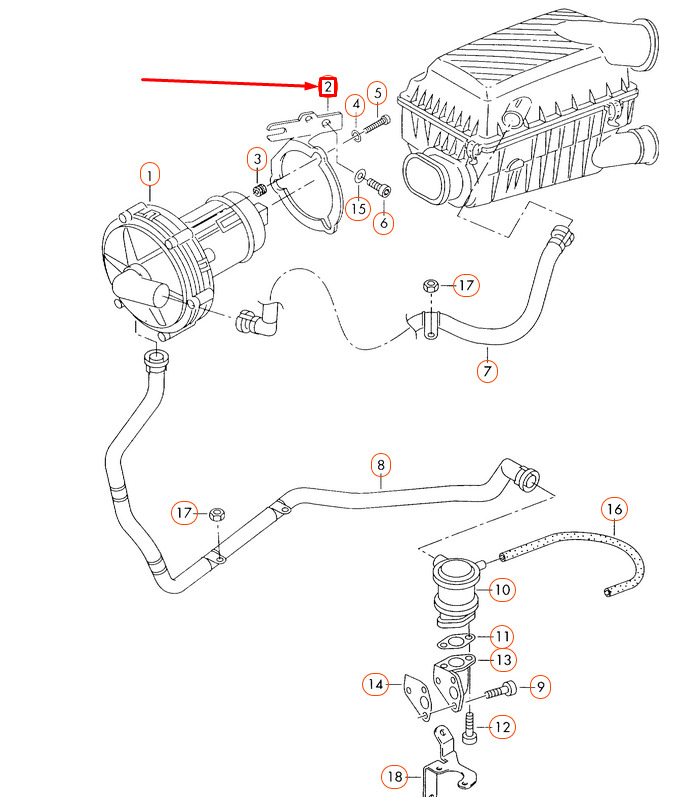 2
4
5
3
1
15
6
17
7
8
17
16
10
11
13
14
9
12
18