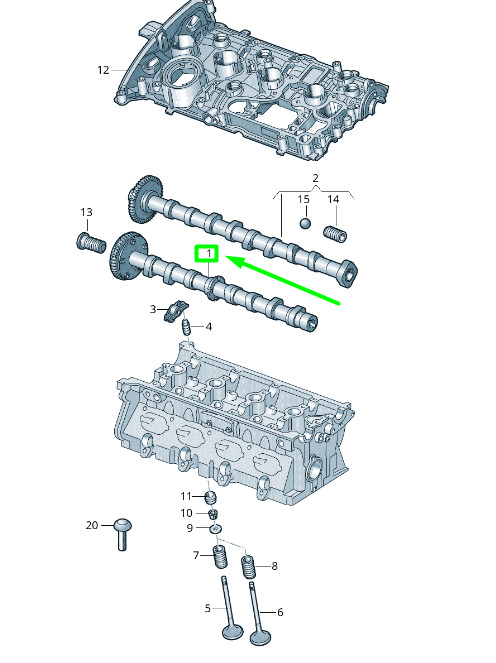 12
2
15
14
13
1
3
4
11
10
9
20
7
8
5
6