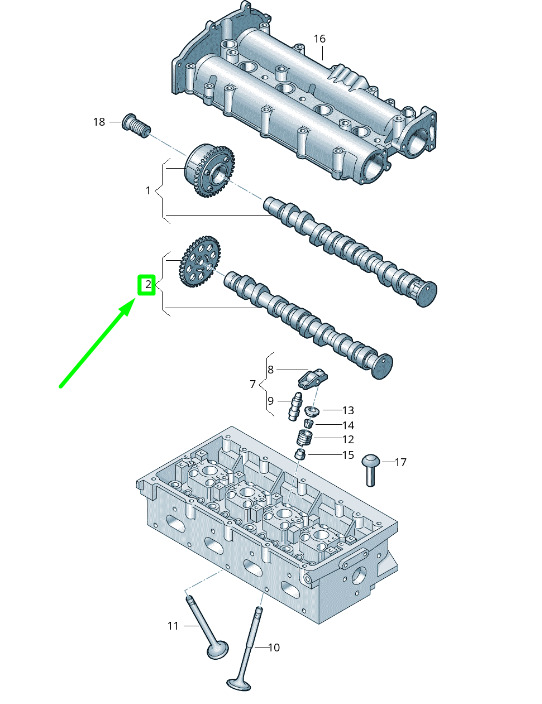 16
18
1
2
8
7
9
13
14
12
15
17
11
10