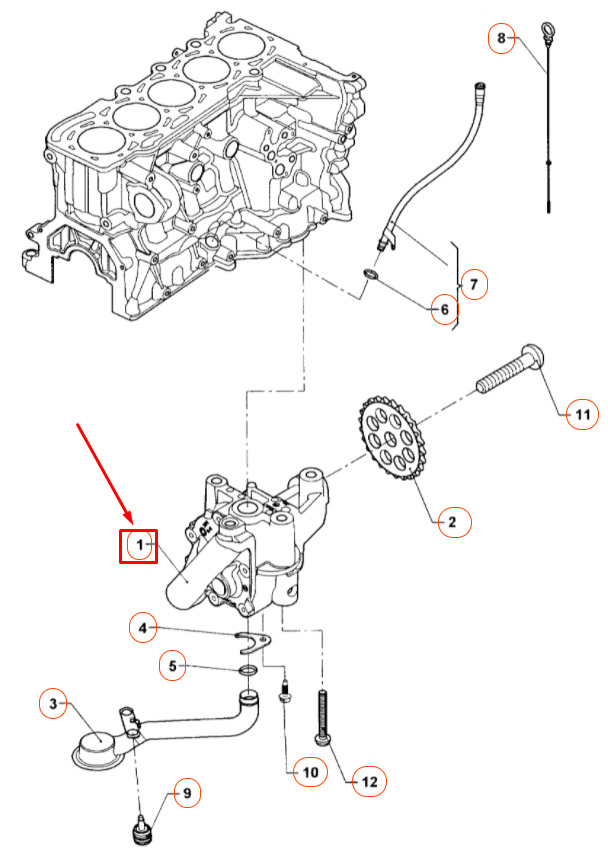 8
7
6
11
2
1
4
5
3
10
12
9