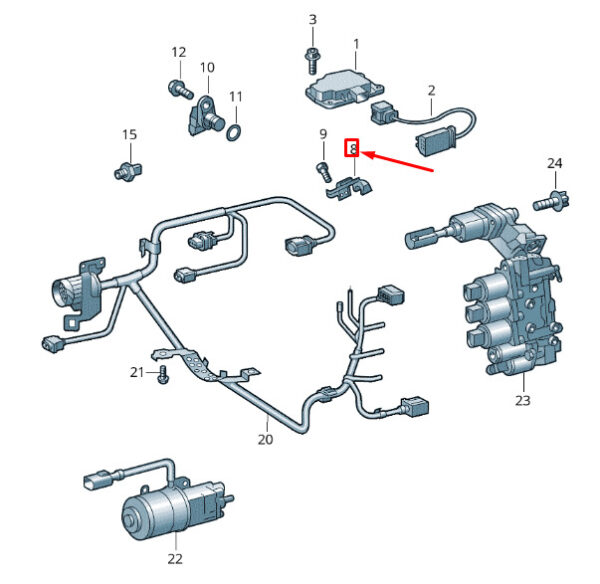 3
1
12
10
11
2
15
9
8
24
21
20
23
22