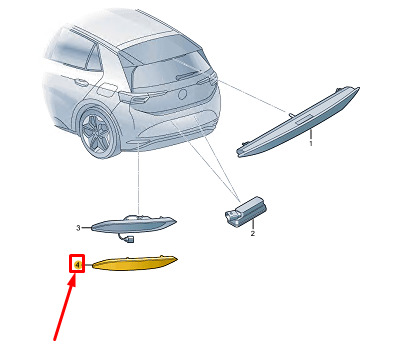 1
2
3
4